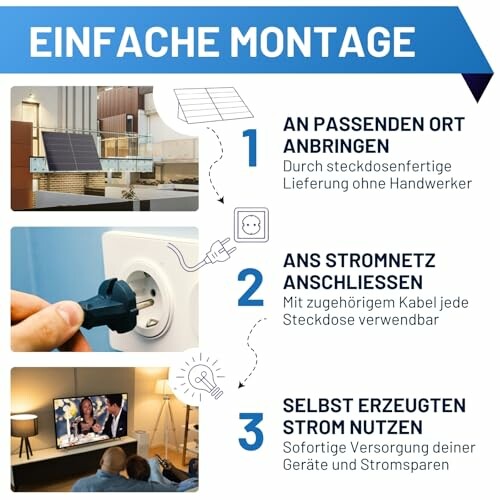 EINFACHE MONTAGE

1

AN PASSENDEN ORT ANBRINGEN
Durch steckdosenfertige Lieferung ohne Handwerker

2

ANS STROMNETZ ANSCHLIESSEN
Mit zugehörigem Kabel jede Steckdose verwendbar

3

SELBST ERZEUGTEN STROM NUTZEN
Sofortige Versorgung deiner Geräte und Stromsparen